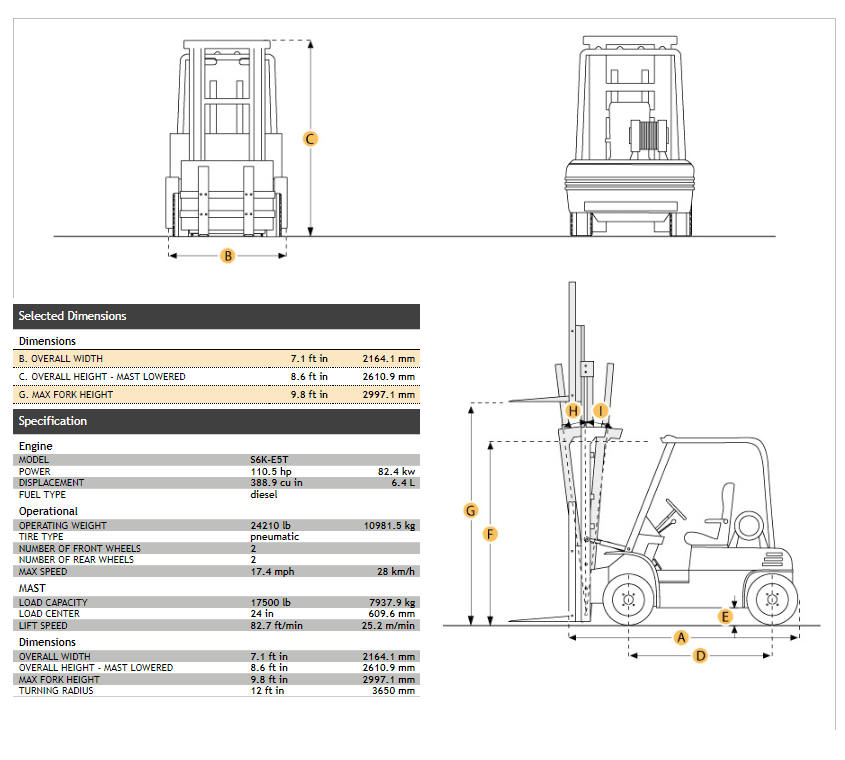 C

B

Selected Dimensions

Dimensions

| | | |
|---|---|---|
| B. OVERALL WIDTH | 7.1 ft in | 2164.1 mm |
| C. OVERALL HEIGHT - MAST LOWERED | 8.6 ft in | 2610.9 mm |
| G. MAX FORK HEIGHT | 9.8 ft in | 2997.1 mm |

Specification

Engine

| | | |
|---|---|---|
| MODEL | S6K-E5T | |
| POWER | 110.5 hp | 82.4 kw |
| DISPLACEMENT | 388.9 cu in | 6.4 L |
| FUEL TYPE | diesel | |

Operational

| | | |
|---|---|---|
| OPERATING WEIGHT | 24210 lb | 10981.5 kg |
| TIRE TYPE | pneumatic | |
| NUMBER OF FRONT WHEELS | 2 | |
| NUMBER OF REAR WHEELS | 2 | |
| MAX SPEED | 17.4 mph | 28 km/h |

MAST

| | | |
|---|---|---|
| LOAD CAPACITY | 17500 lb | 7937.9 kg |
| LOAD CENTER | 24 in | 609.6 mm |
| LIFT SPEED | 82.7 ft/min | 25.2 m/min |

Dimensions

| | | |
|---|---|---|
| OVERALL WIDTH | 7.1 ft in | 2164.1 mm |
| OVERALL HEIGHT - MAST LOWERED | 8.6 ft in | 2610.9 mm |
| MAX FORK HEIGHT | 9.8 ft in | 2997.1 mm |
| TURNING RADIUS | 12 ft in | 3650 mm |

H I G F E A D